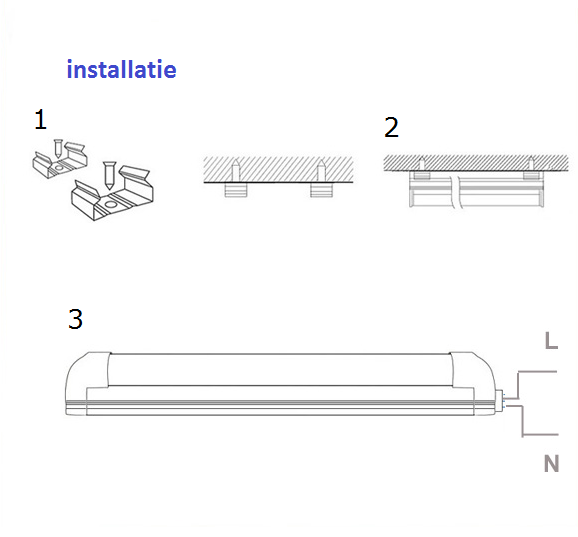 installatie

1

2

3

L

N